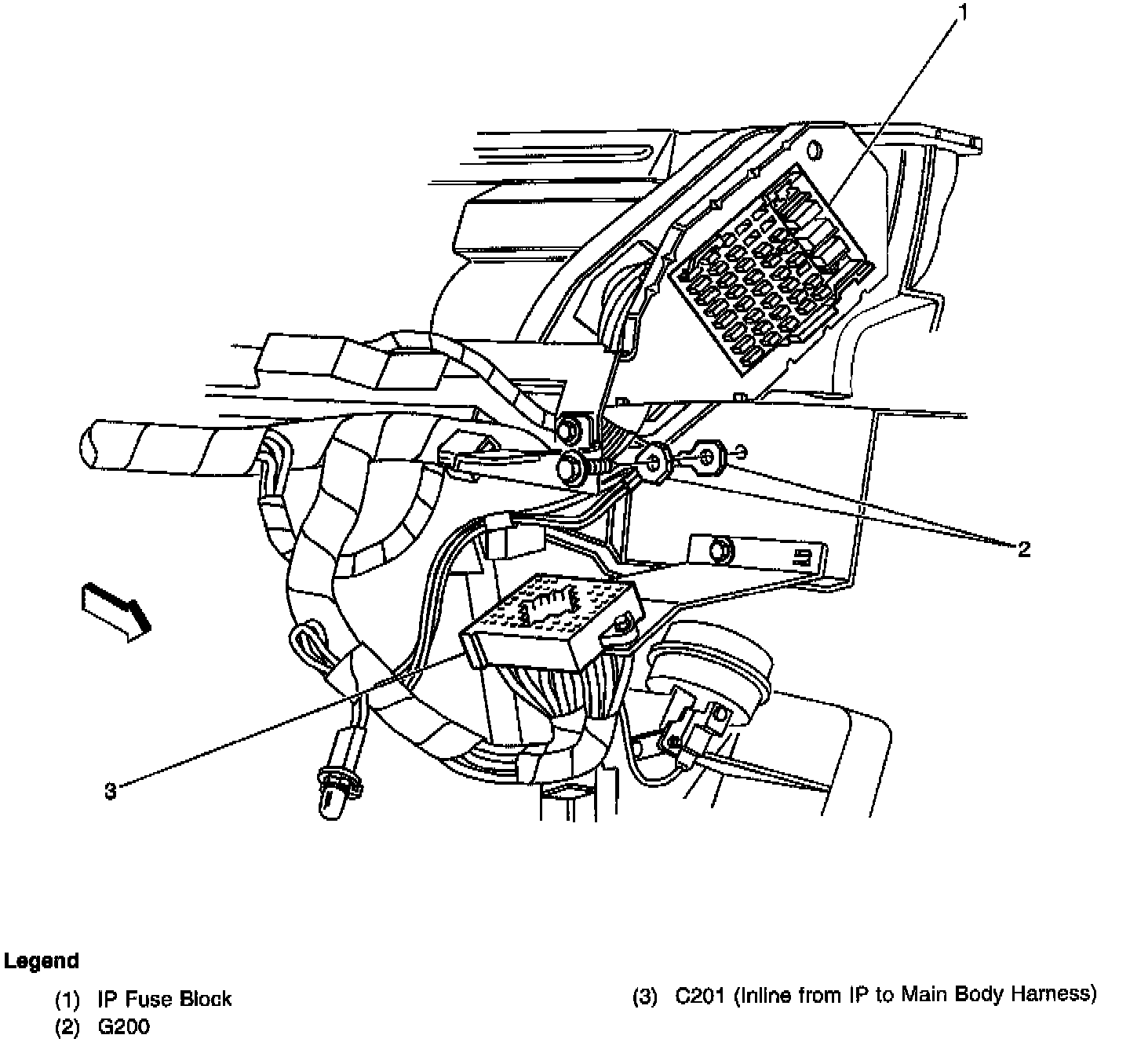 1

2

3

Legend

(1) IP Fuse Block
(2) G200

(3) C201 (Inline from IP to Main Body Harness)