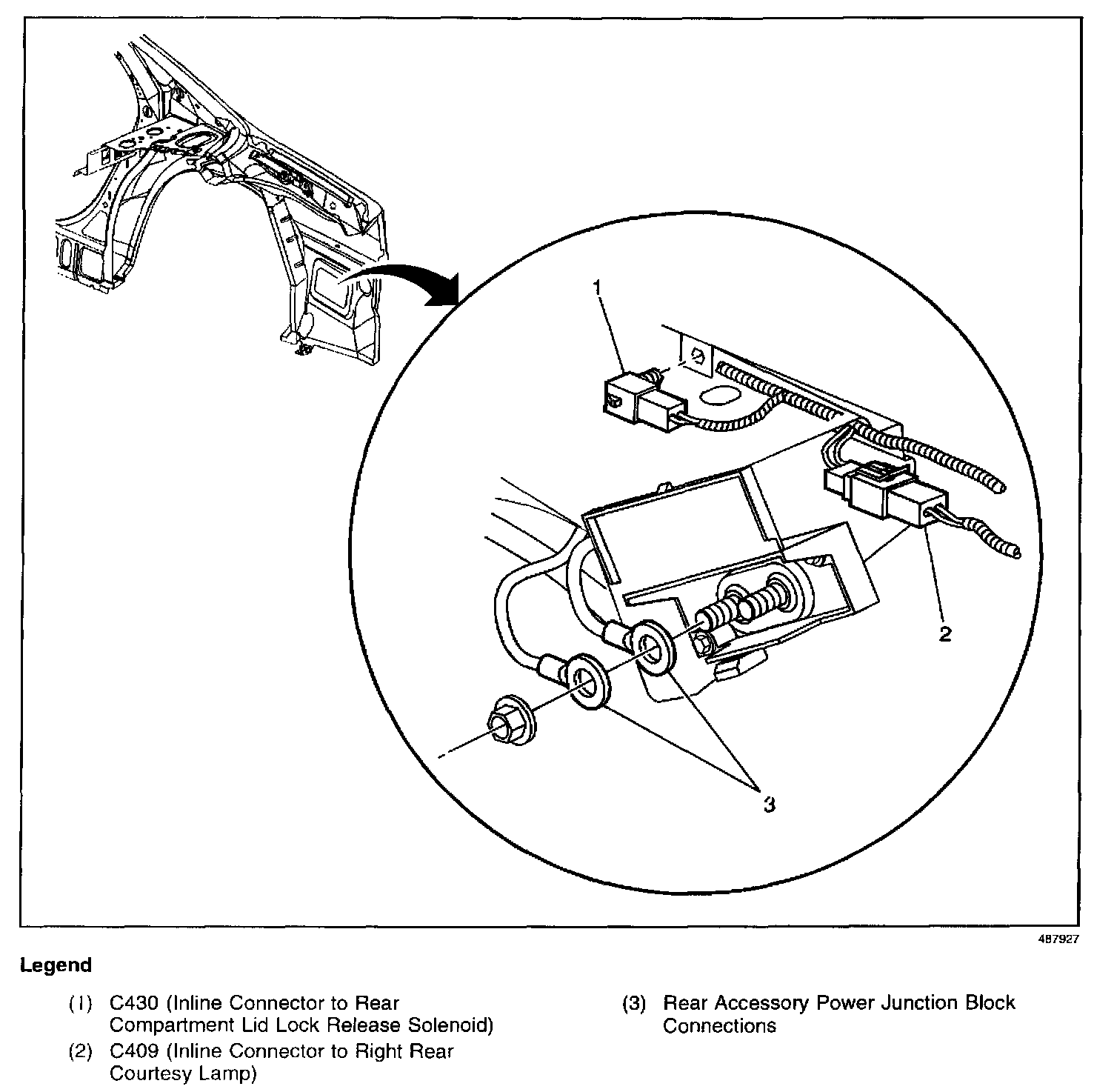 1

2

3

487927

Legend

(1) C430 (Inline Connector to Rear Compartment Lid Lock Release Solenoid)

(2) C409 (Inline Connector to Right Rear Courtesy Lamp)

(3) Rear Accessory Power Junction Block Connections