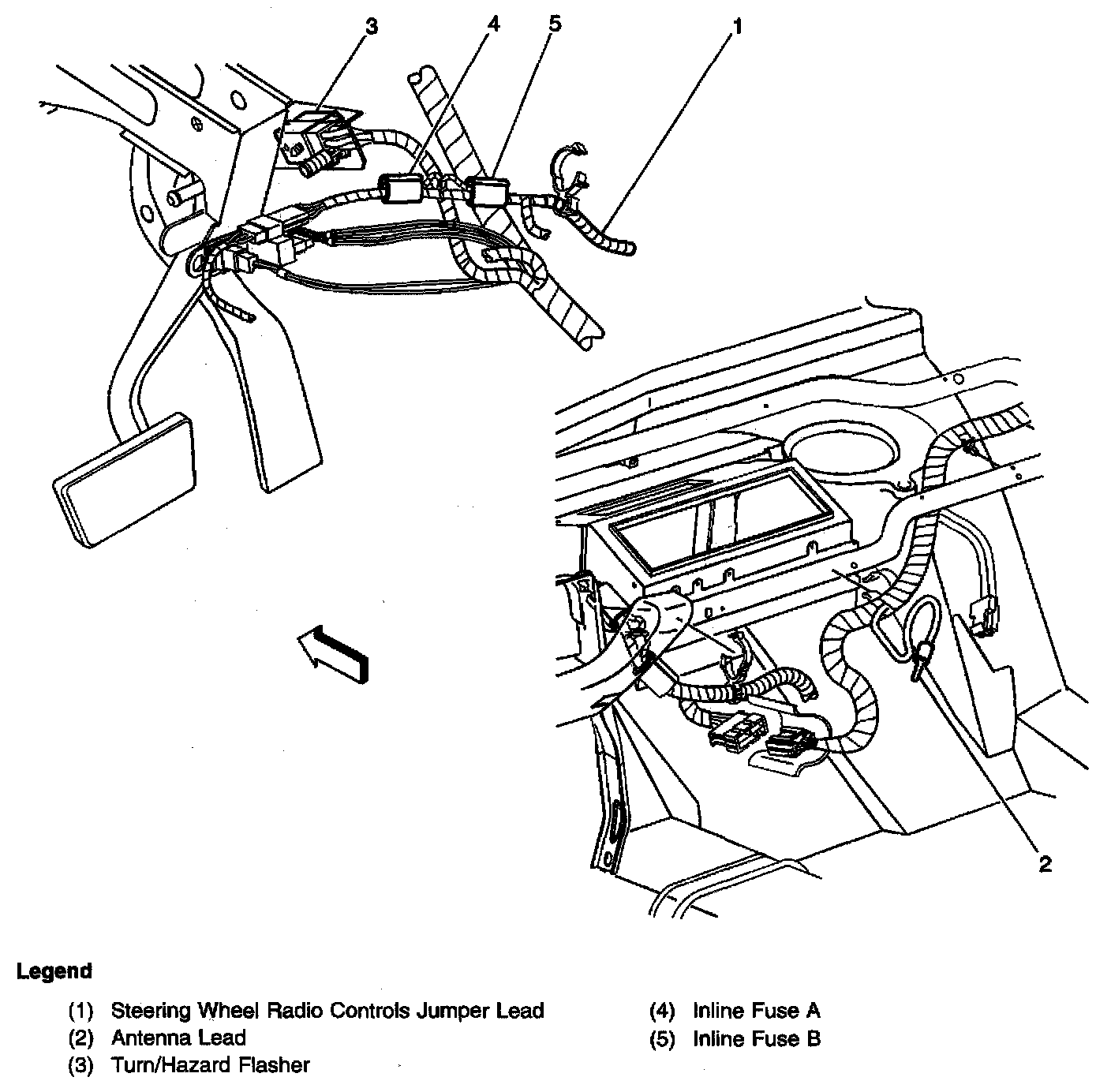 3
4
5
1
2

Legend

(1) Steering Wheel Radio Controls Jumper Lead
(2) Antenna Lead
(3) Turn/Hazard Flasher
(4) Inline Fuse A
(5) Inline Fuse B