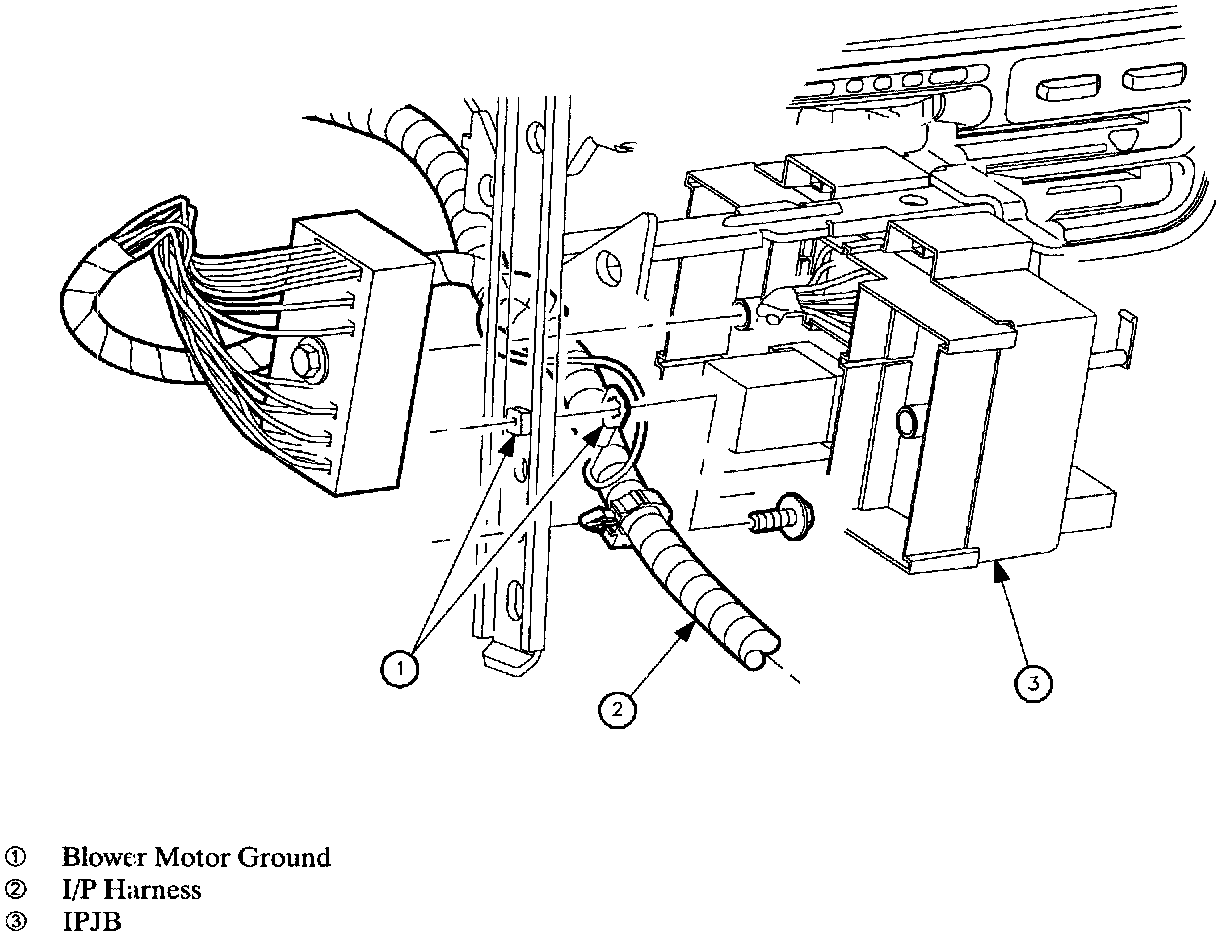 1

2

3

① Blower Motor Ground
② I/P Harness
③ IPJB