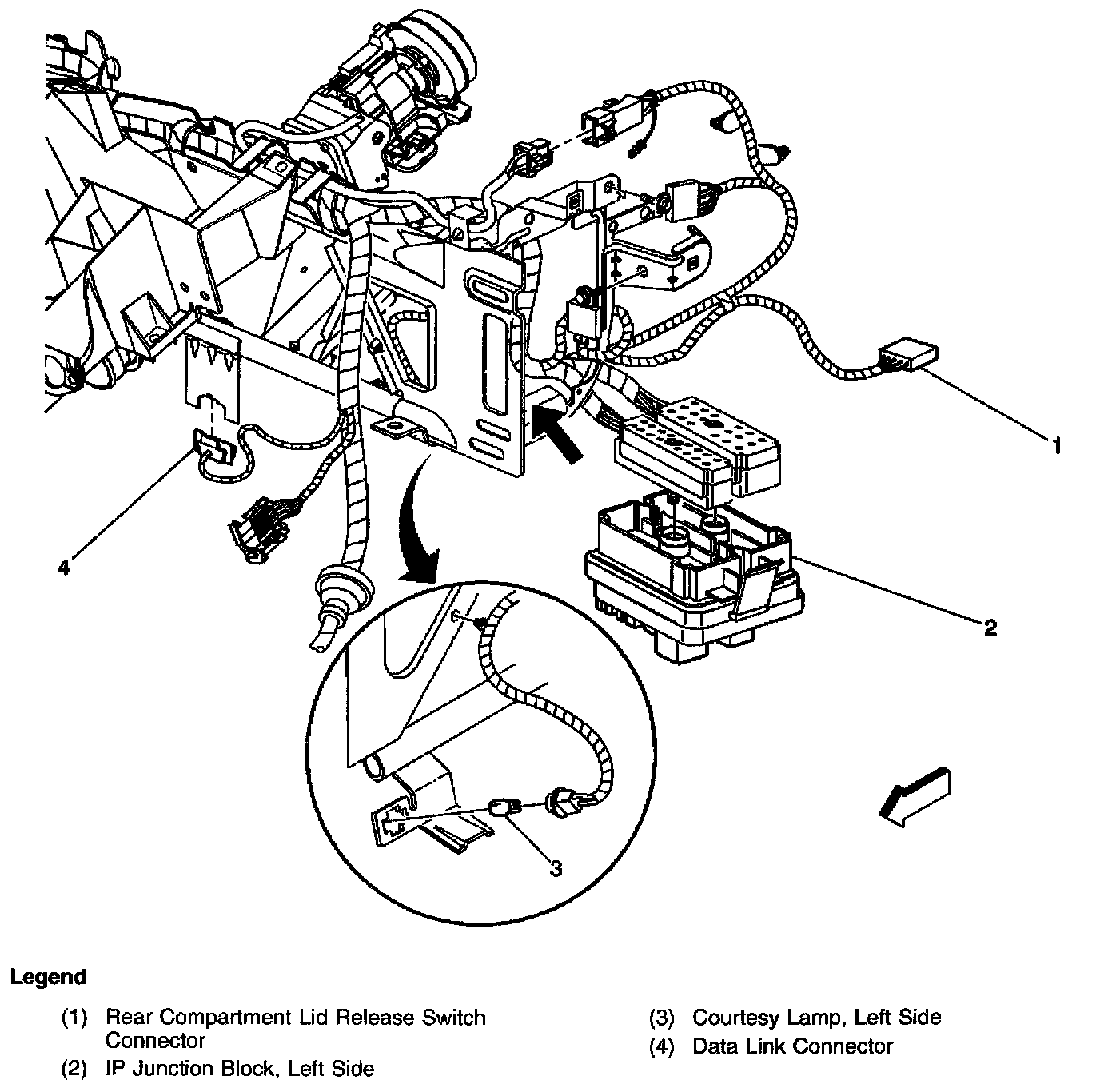 1

4

2

3

Legend

(1) Rear Compartment Lid Release Switch Connector

(2) IP Junction Block, Left Side

(3) Courtesy Lamp, Left Side

(4) Data Link Connector