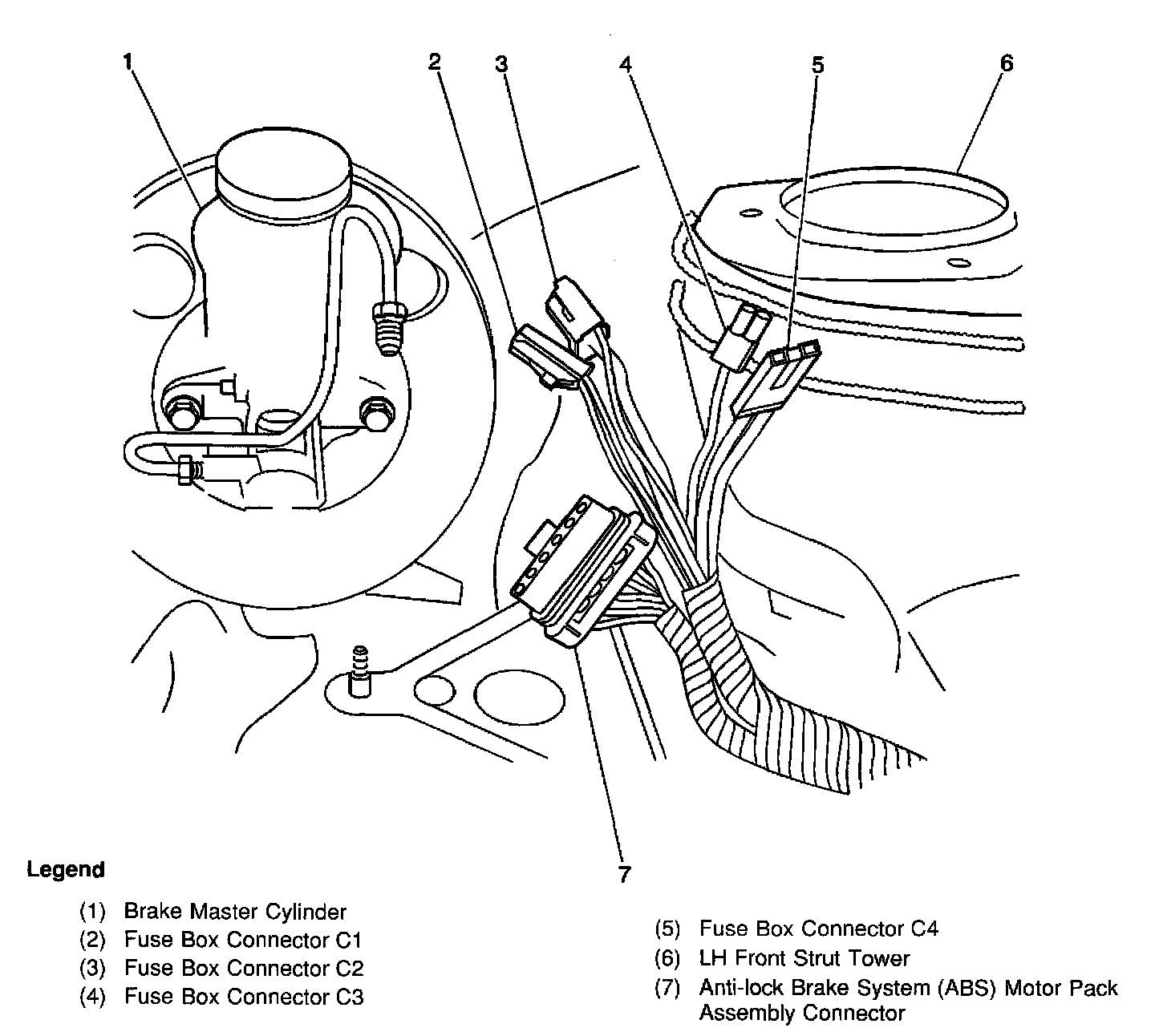 1
2
3
4
5
6
7

Legend

(1) Brake Master Cylinder
(2) Fuse Box Connector C1
(3) Fuse Box Connector C2
(4) Fuse Box Connector C3

(5) Fuse Box Connector C4
(6) LH Front Strut Tower
(7) Anti-lock Brake System (ABS) Motor Pack Assembly Connector