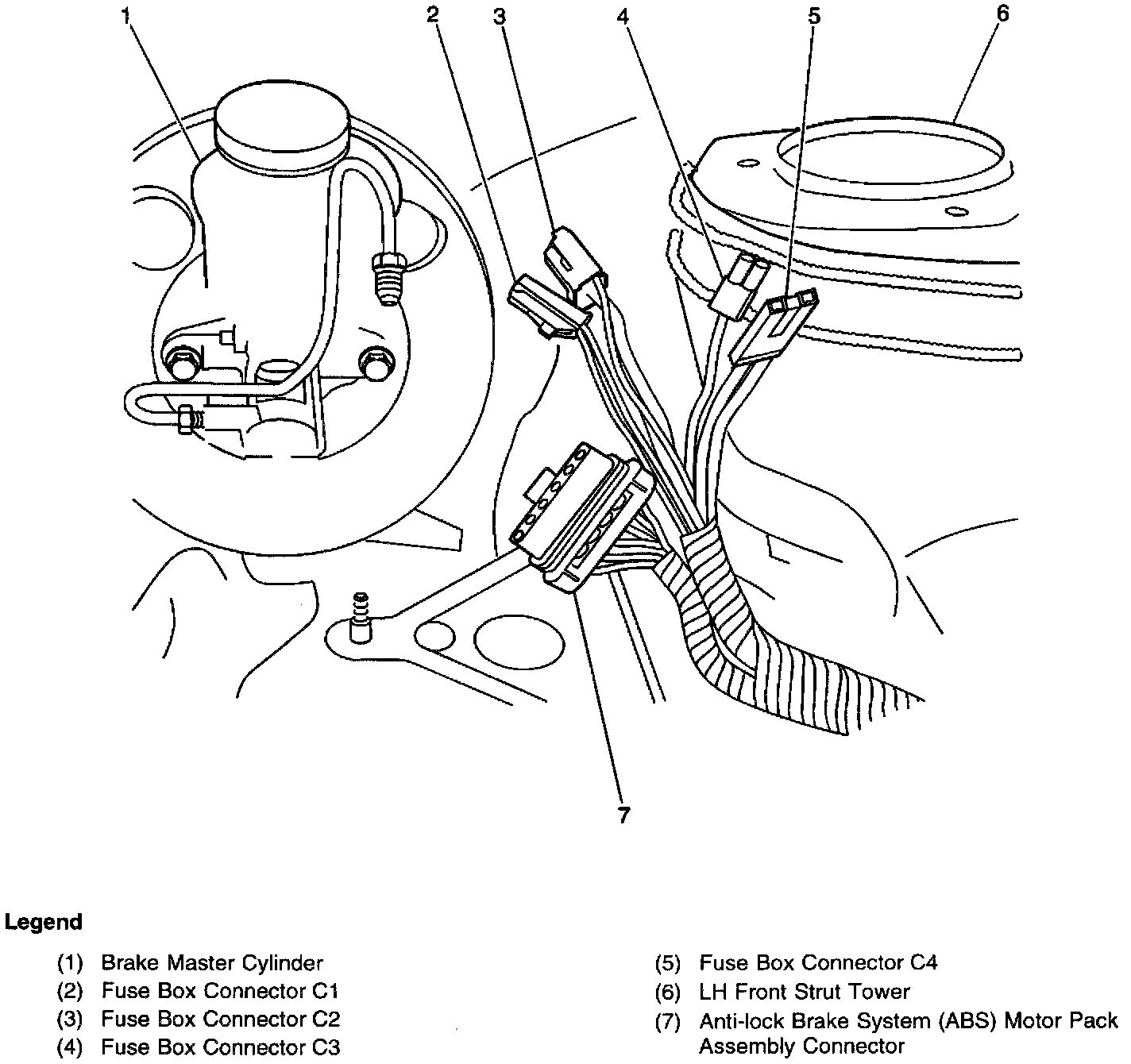 1
2
3
4
5
6
7

Legend

(1) Brake Master Cylinder
(2) Fuse Box Connector C1
(3) Fuse Box Connector C2
(4) Fuse Box Connector C3

(5) Fuse Box Connector C4
(6) LH Front Strut Tower
(7) Anti-lock Brake System (ABS) Motor Pack Assembly Connector