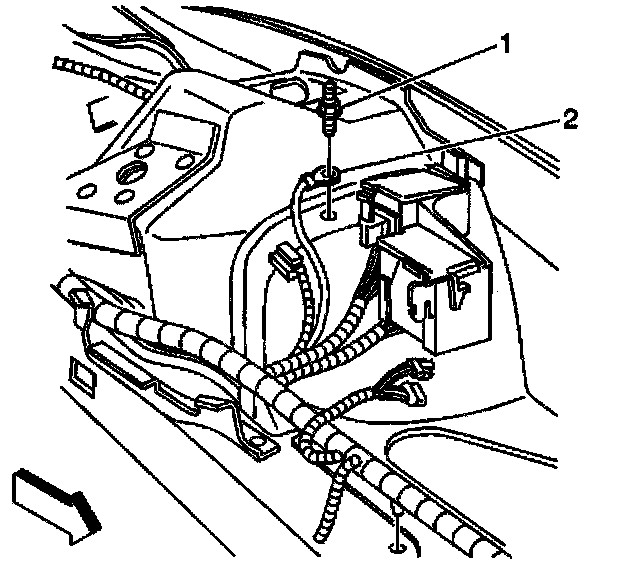 1
2