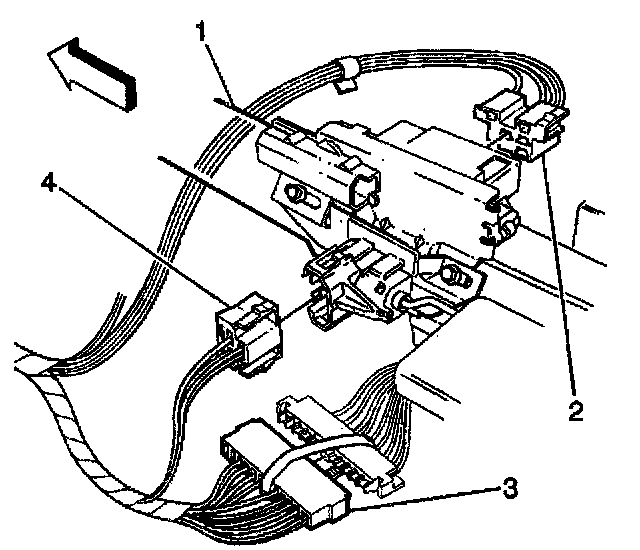 1
4
2
3