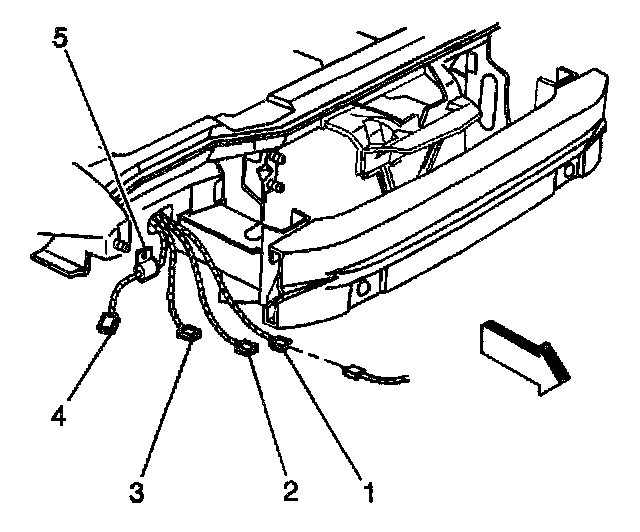 5
4
3
2
1