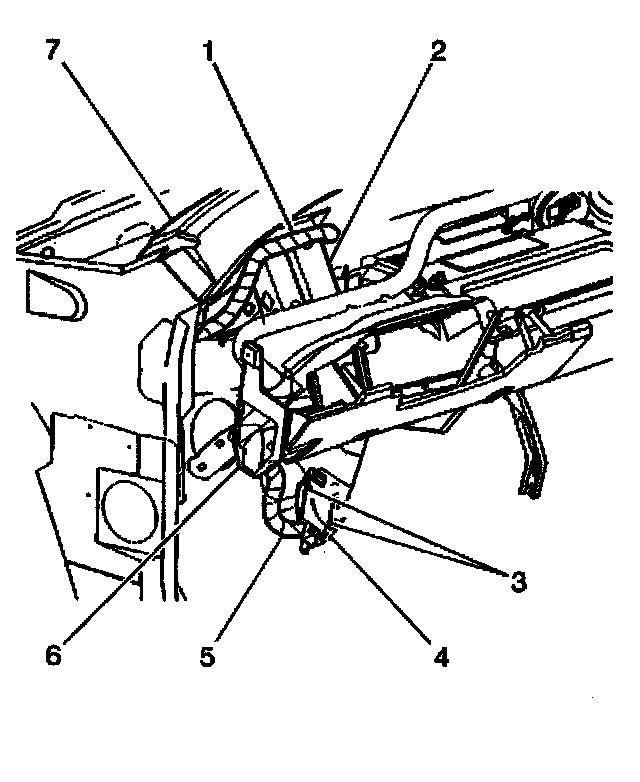 7
1
2
3
6
5
4