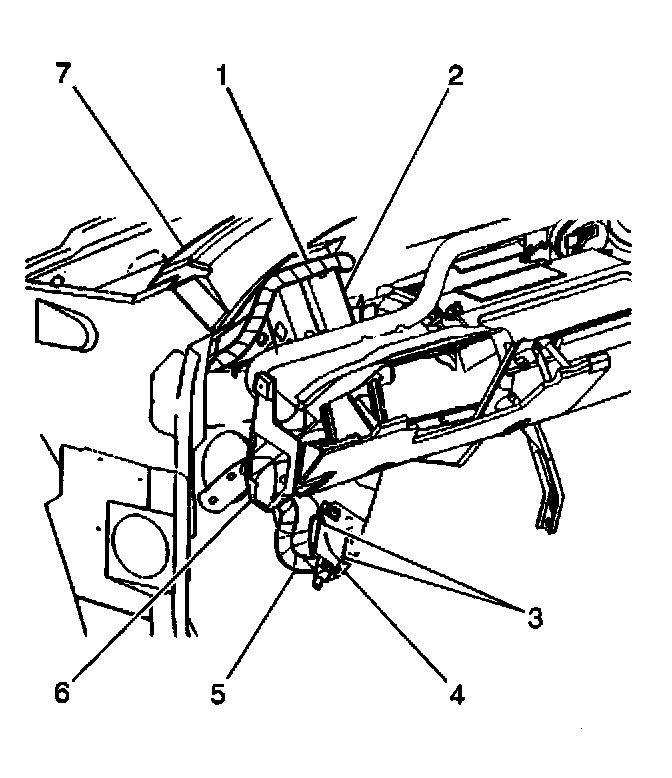 7
1
2
3
6
5
4