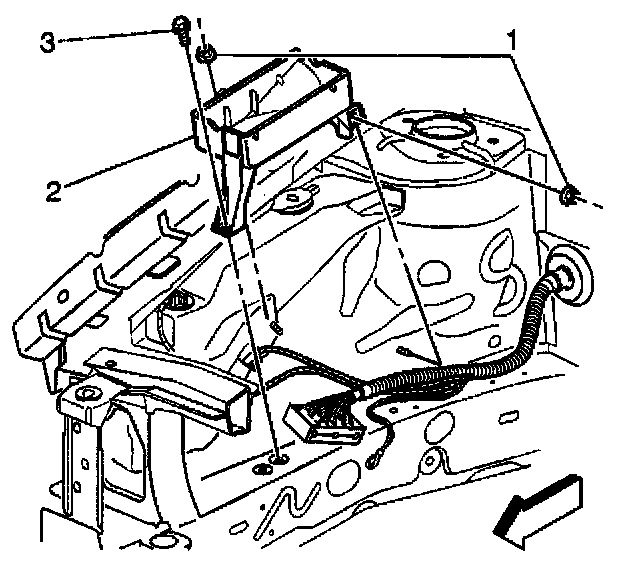 3
1
2