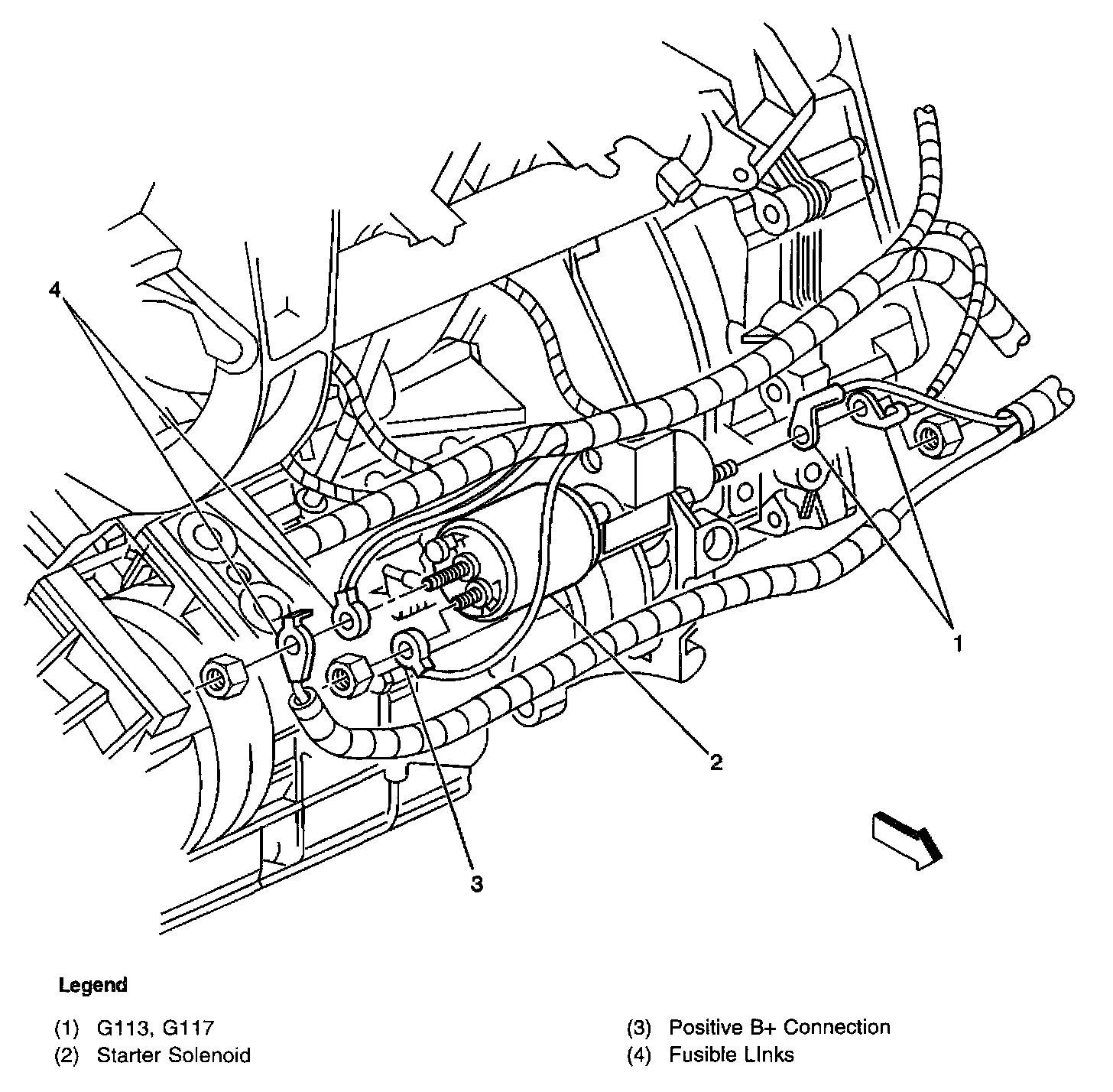 4

1

2

3

Legend

(1) G113, G117
(2) Starter Solenoid

(3) Positive B+ Connection
(4) Fusible LInks