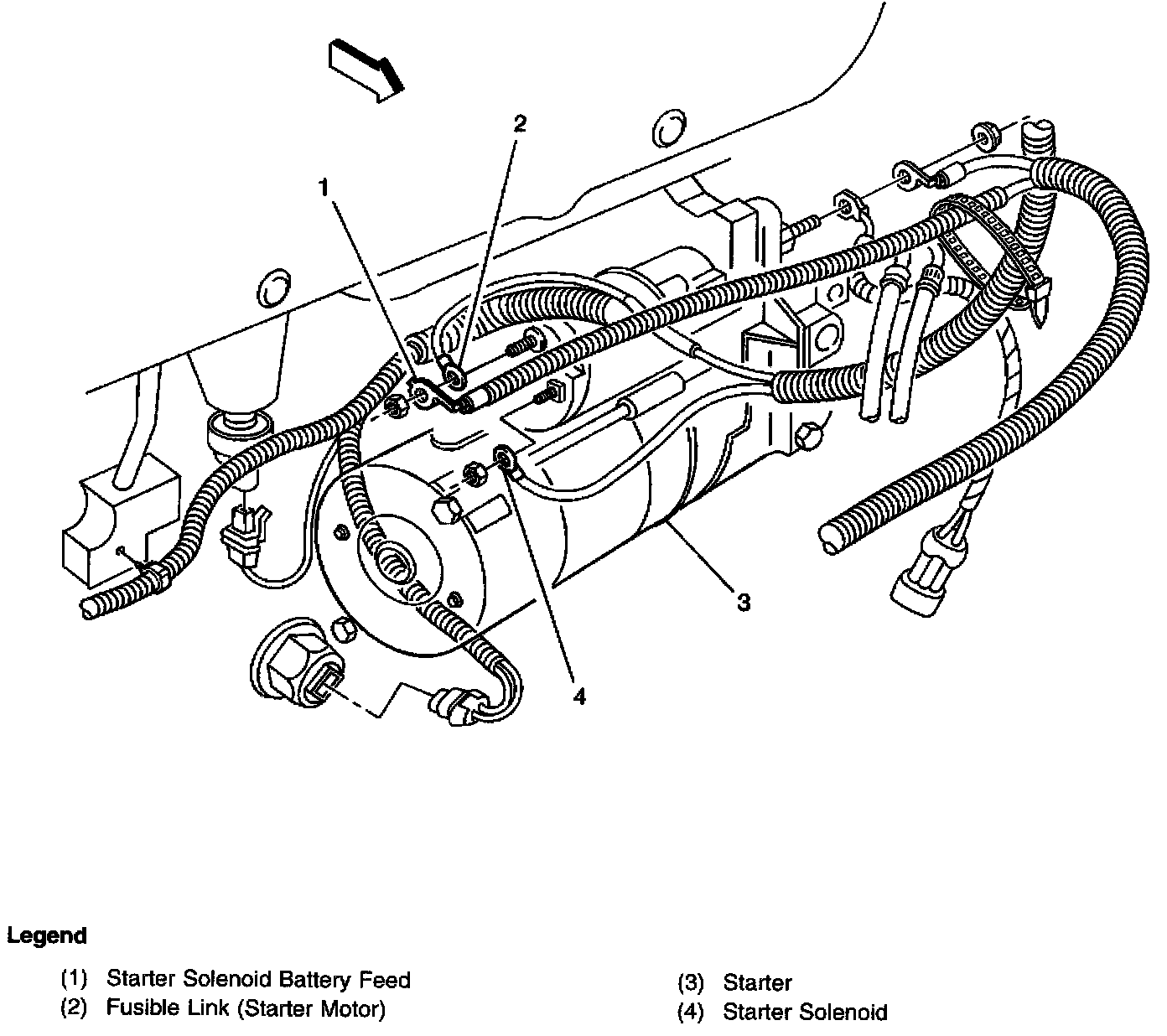 2
1
3
4

Legend

(1) Starter Solenoid Battery Feed
(2) Fusible Link (Starter Motor)

(3) Starter
(4) Starter Solenoid