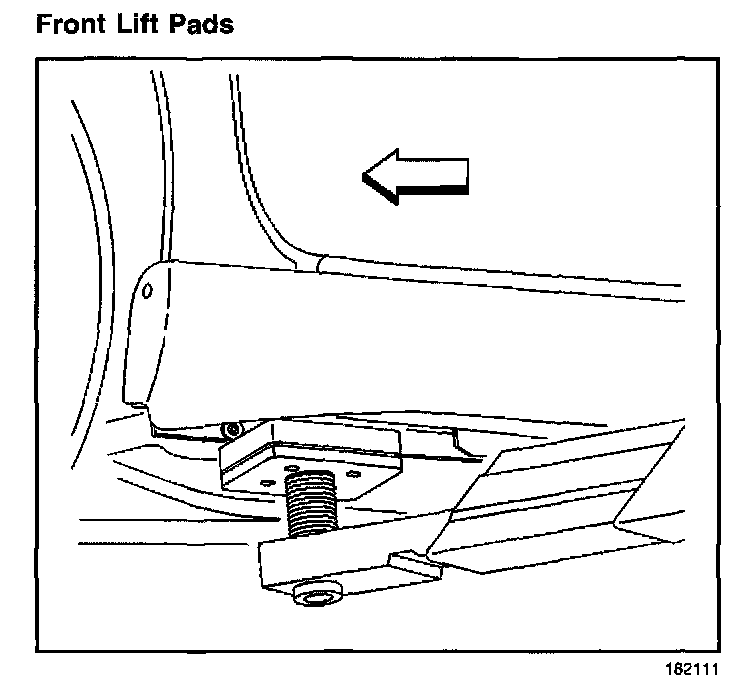 Front Lift Pads

182111