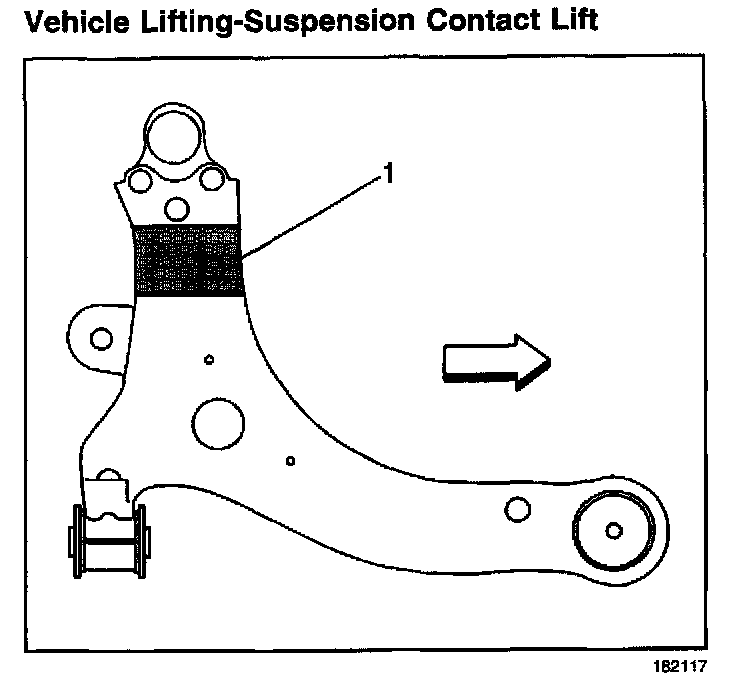 Vehicle Lifting-Suspension Contact Lift

1

182117