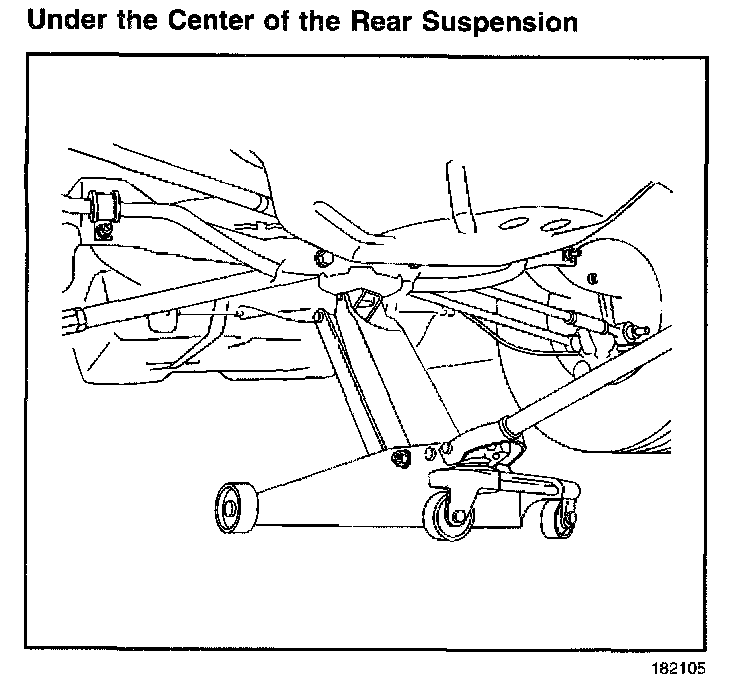 Under the Center of the Rear Suspension

182105