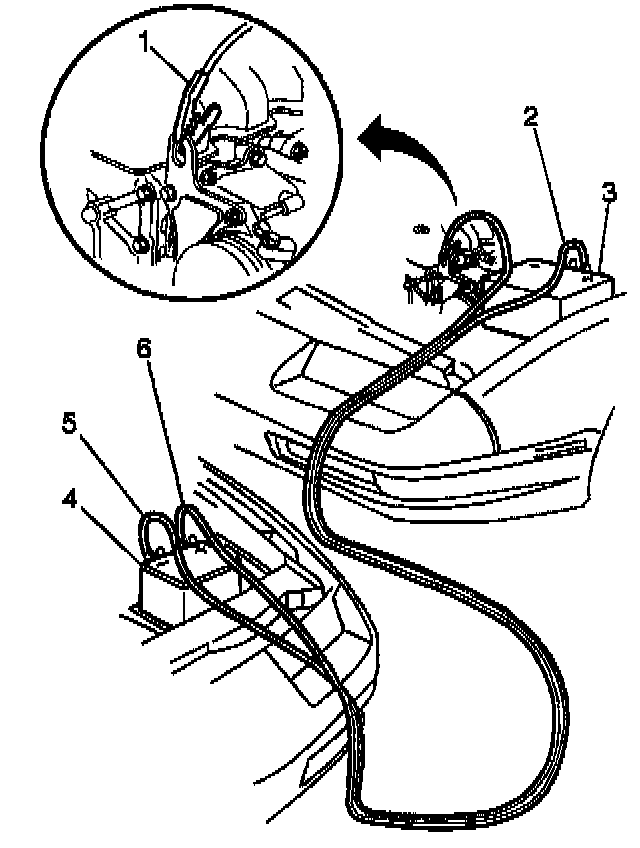 1
2
3
6
5
4