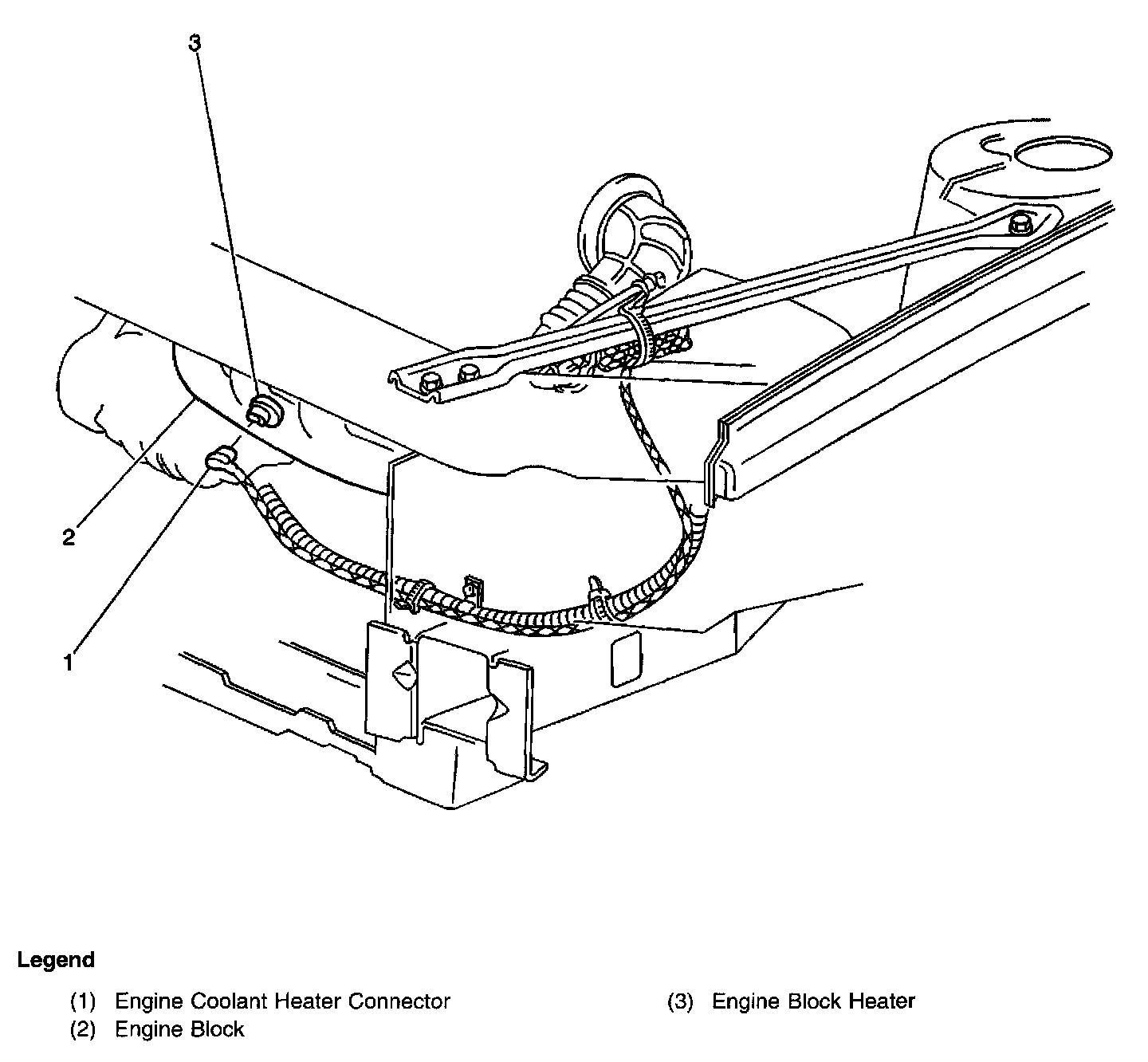 3

2

1

Legend

(1) Engine Coolant Heater Connector

(2) Engine Block

(3) Engine Block Heater