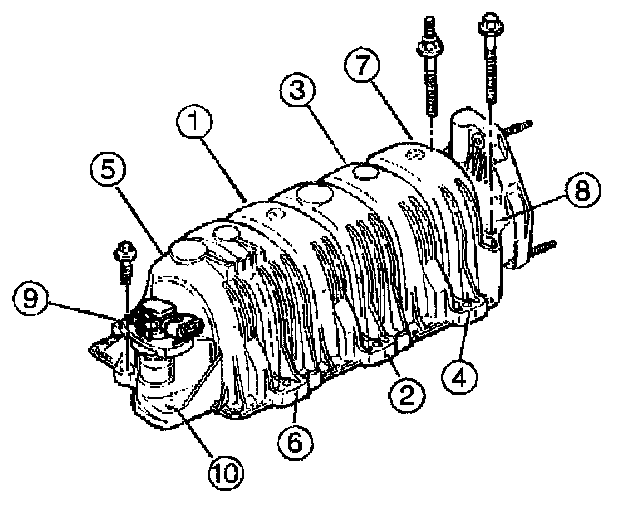 7
3
1
5
8
9
4
2
6
10