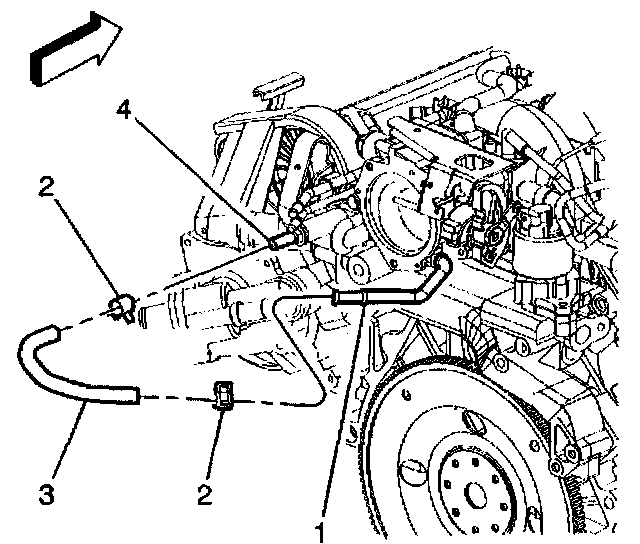 4
2
3
2
1