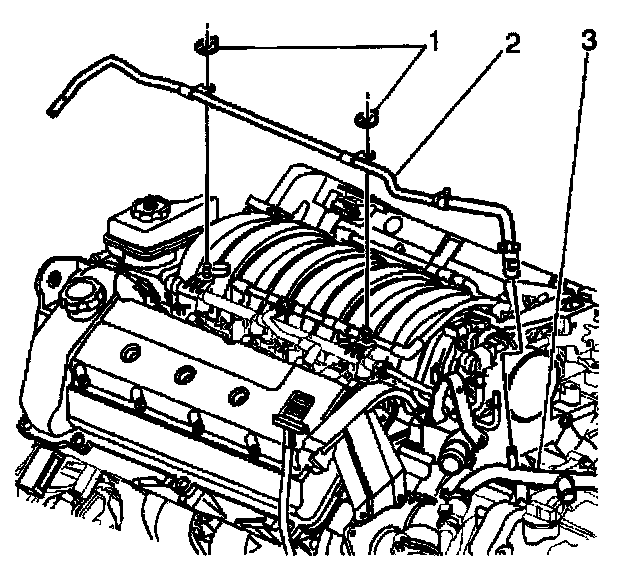 1
2
3