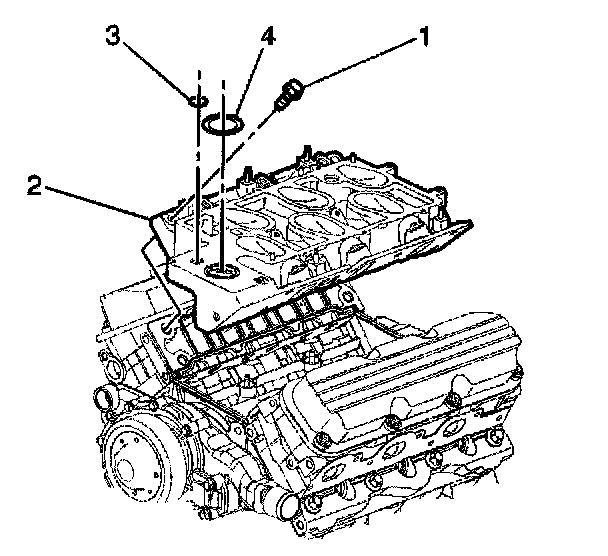 3
4
1
2