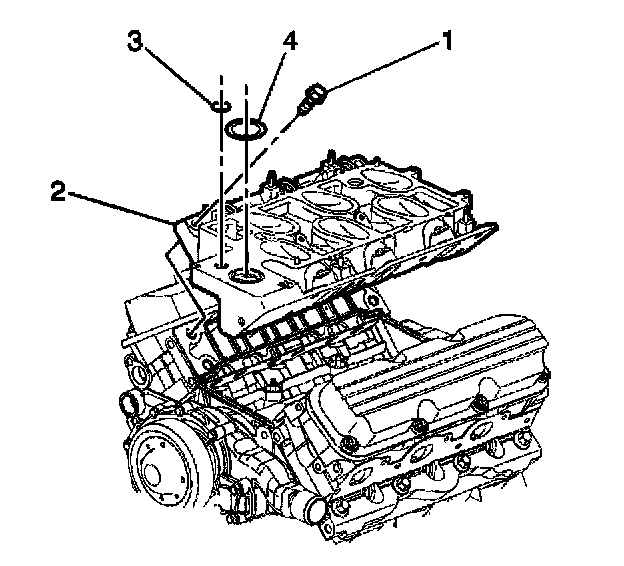 3
4
1
2