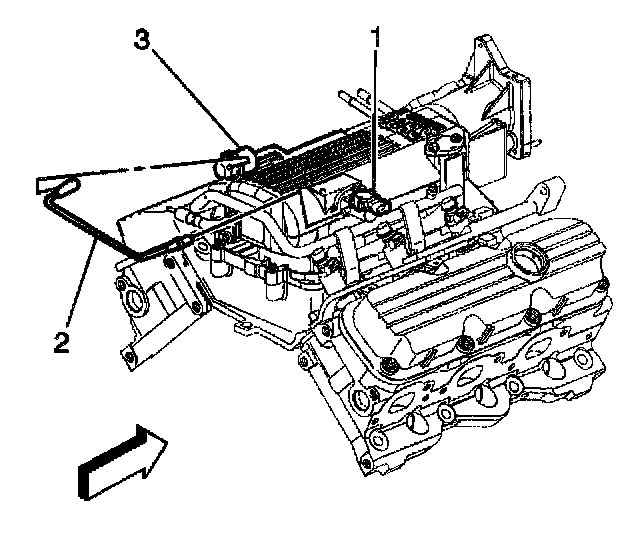 3
1
2