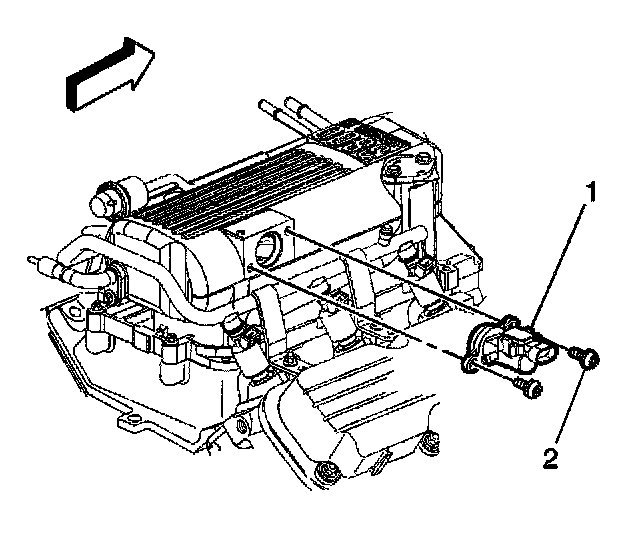 1
2