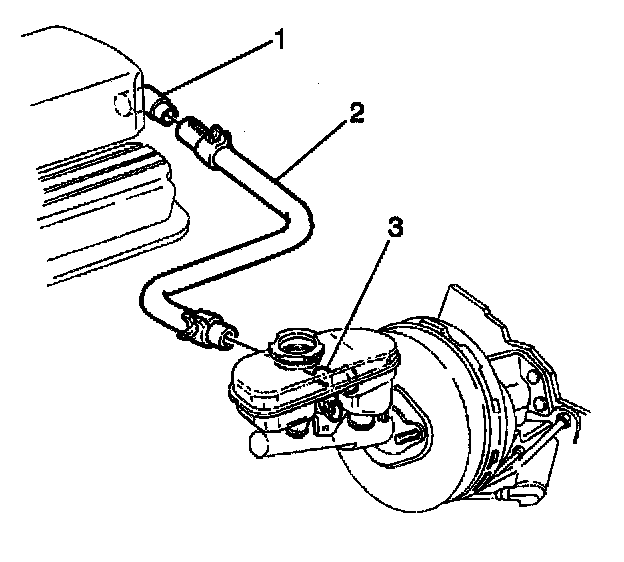 1
2
3