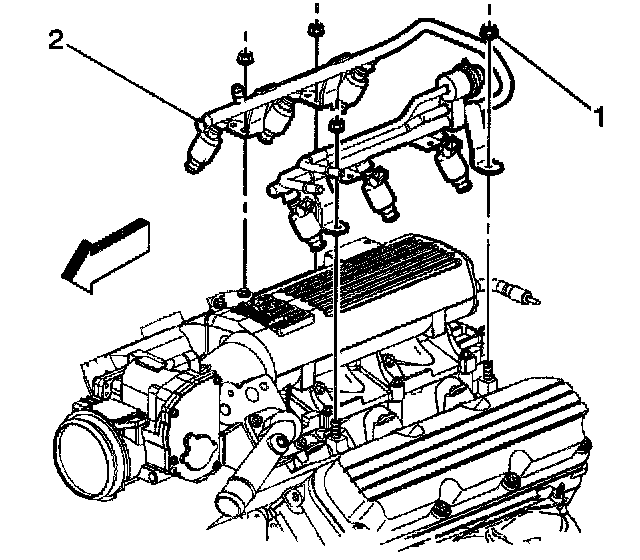 2

1