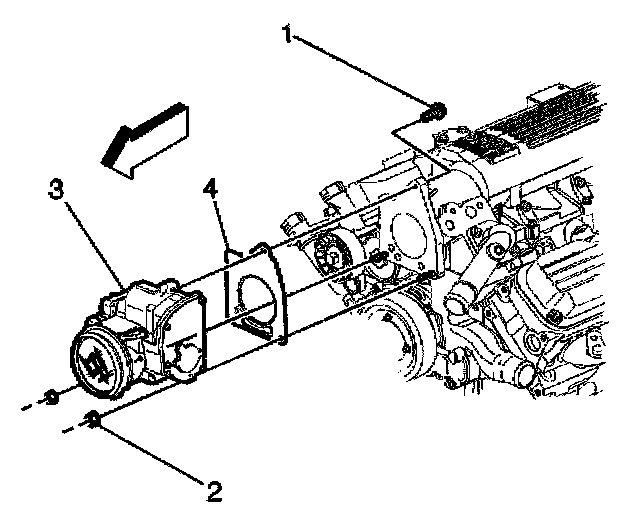 1
3
4
2