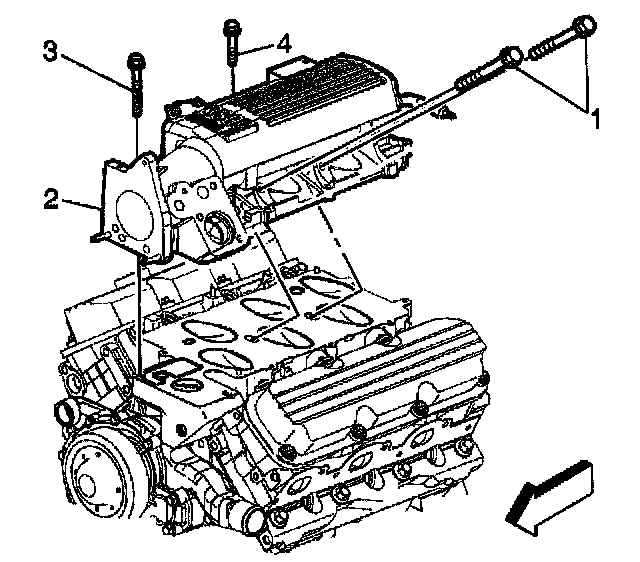 3
4
1
2