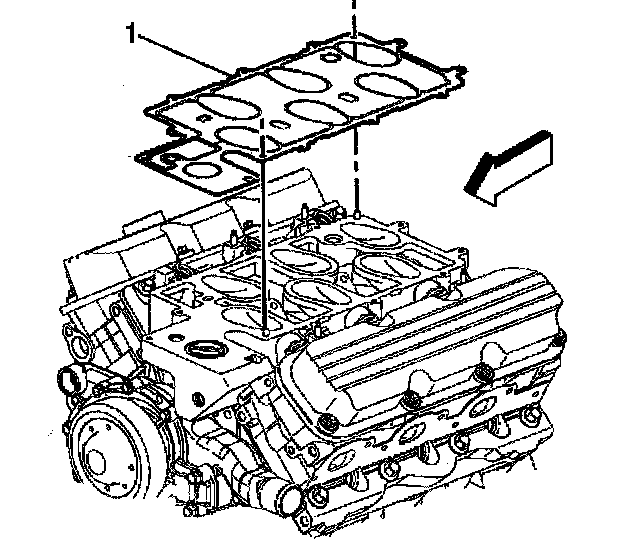 1