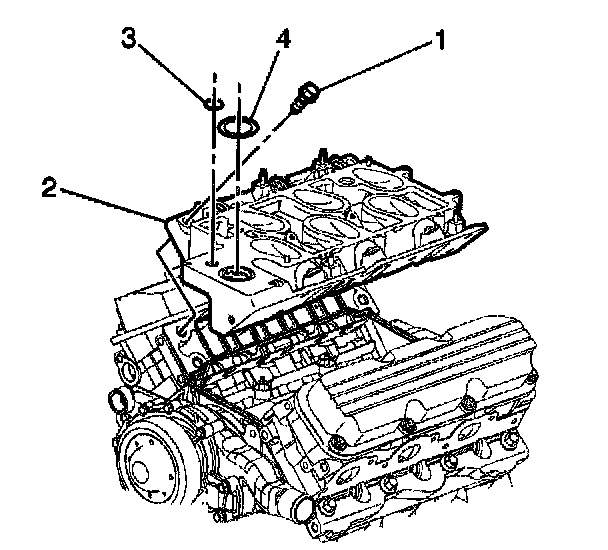 3
4
1
2