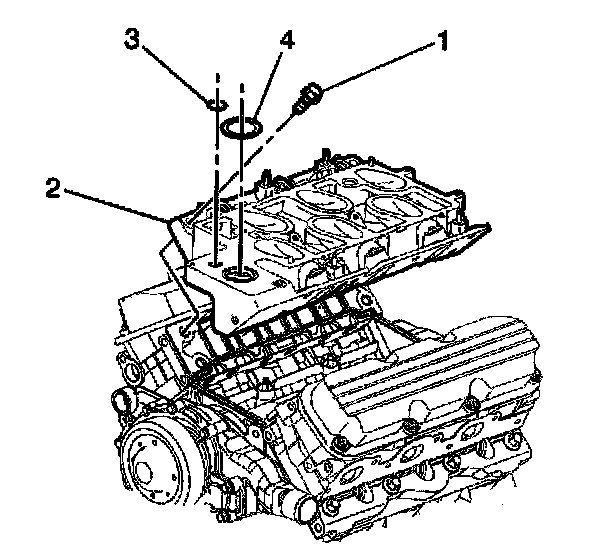 3
4
1
2