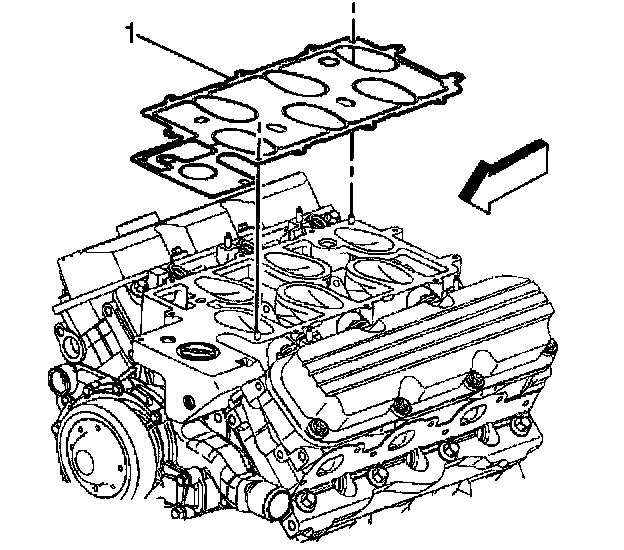 1