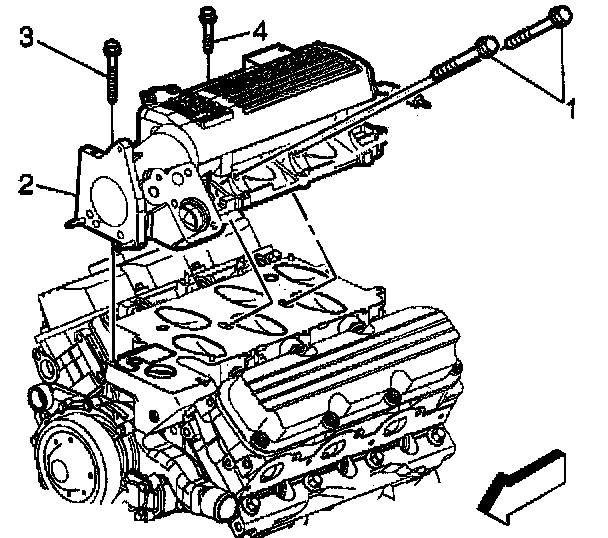 3
4
1
2