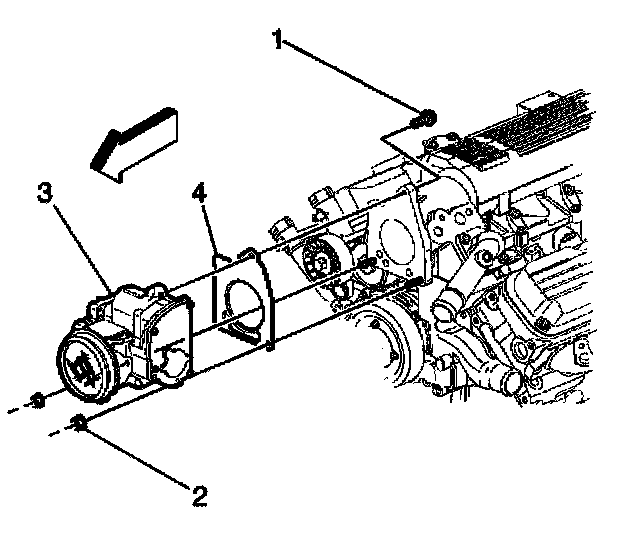 1

3

4

2