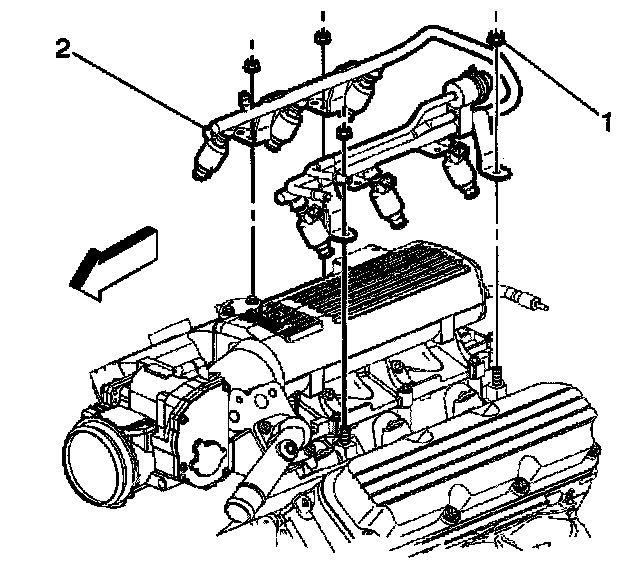 2
1