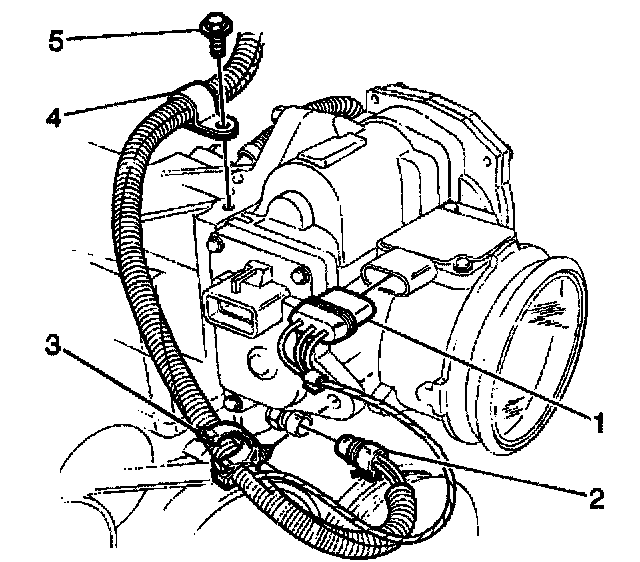 5
4
3
1
2