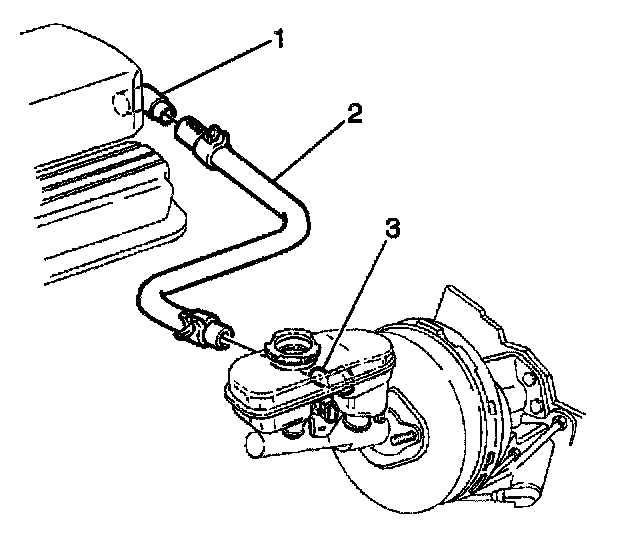 1
2
3