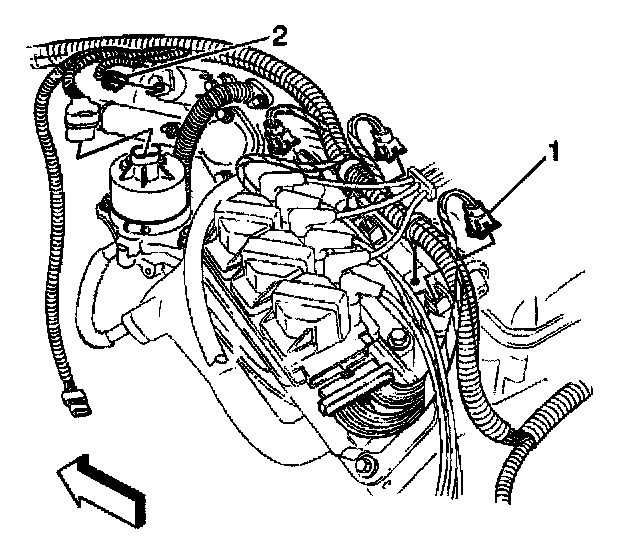 2
1