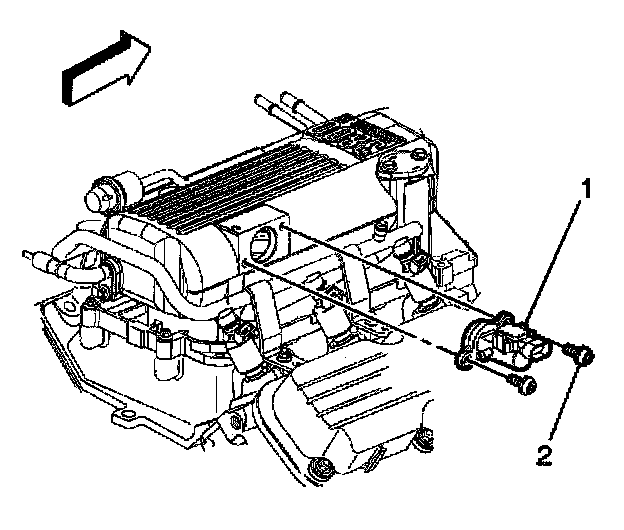 1

2