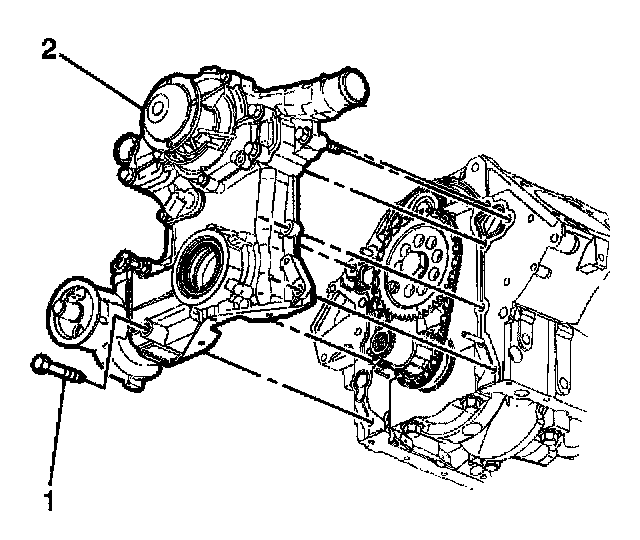 2

1