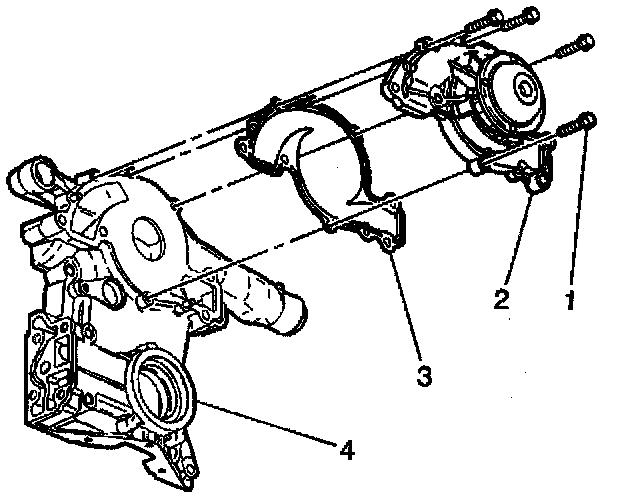 2
1
3
4