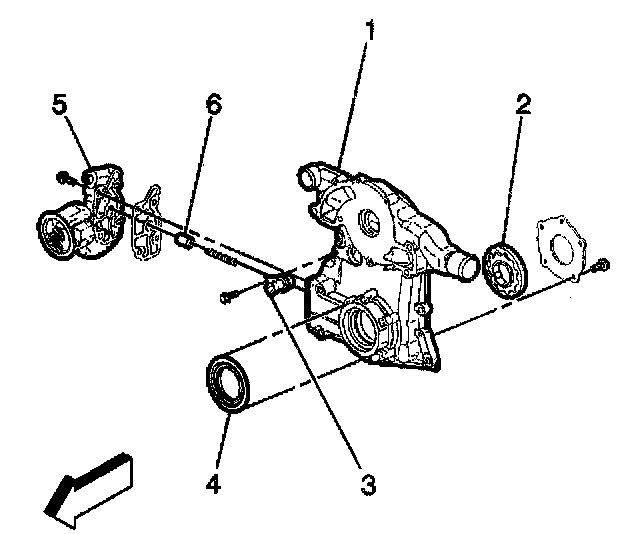 1
5
6
2
4
3