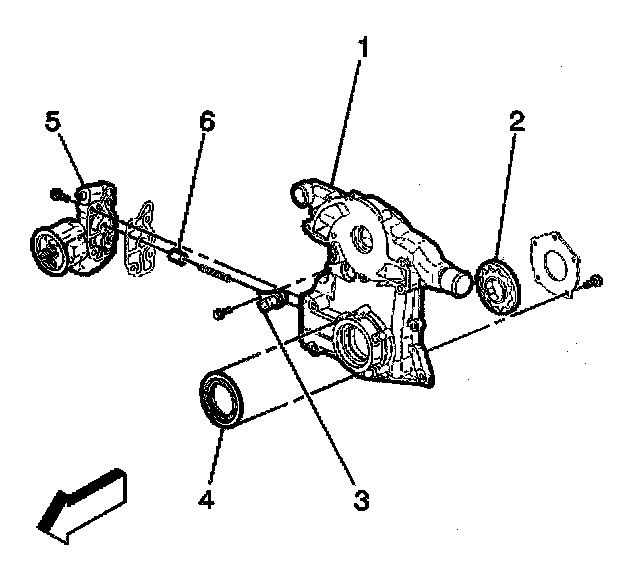 1
5
6
2
4
3