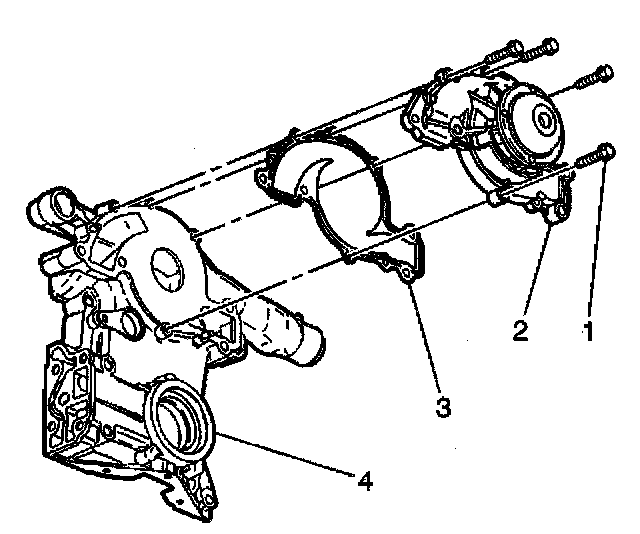 2
1
3
4