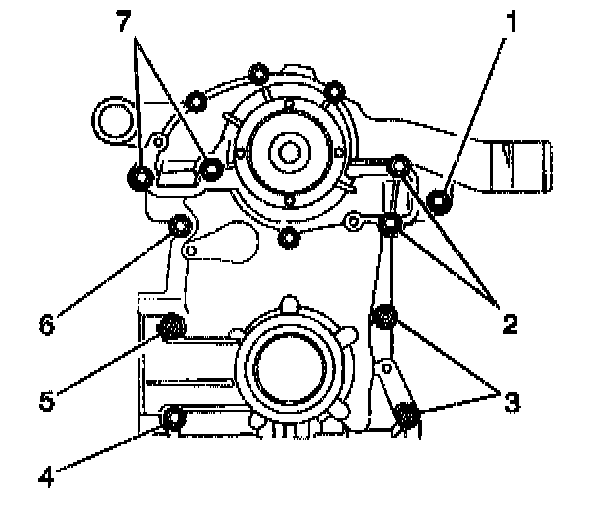 7
1
6
2
5
3
4