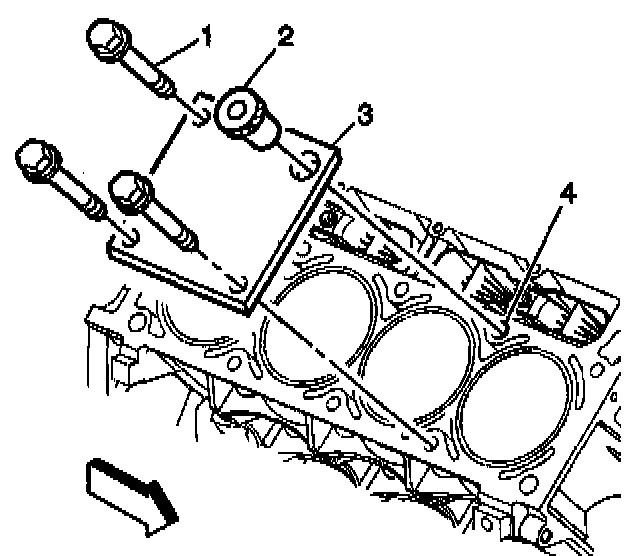 1
2
3
4