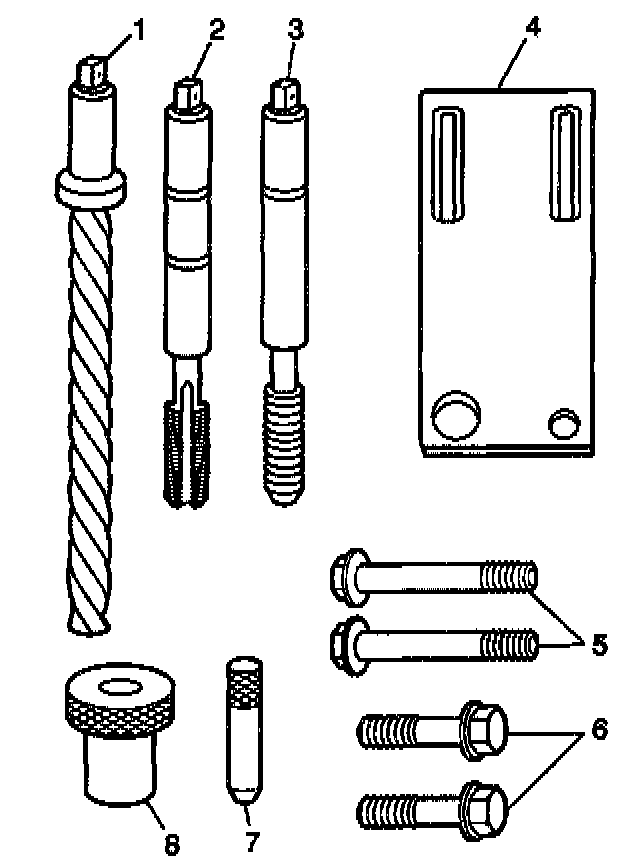 1
2
3
4
5
6
8
7